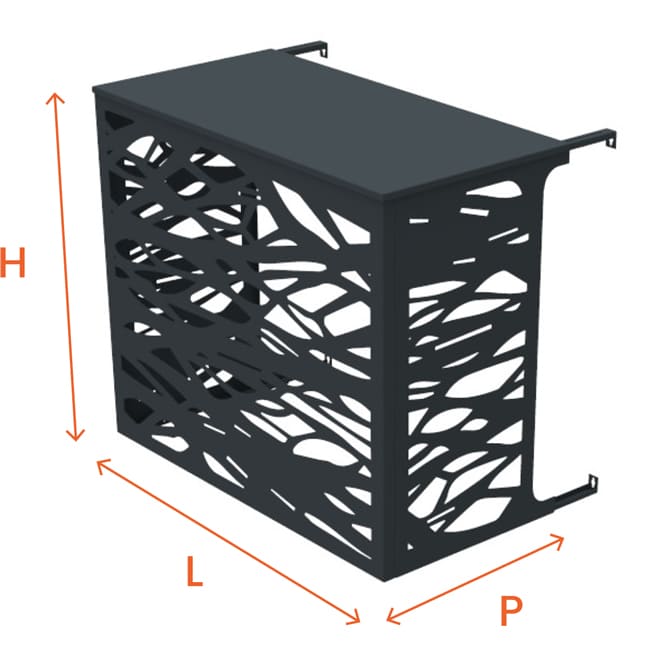 H

L

P